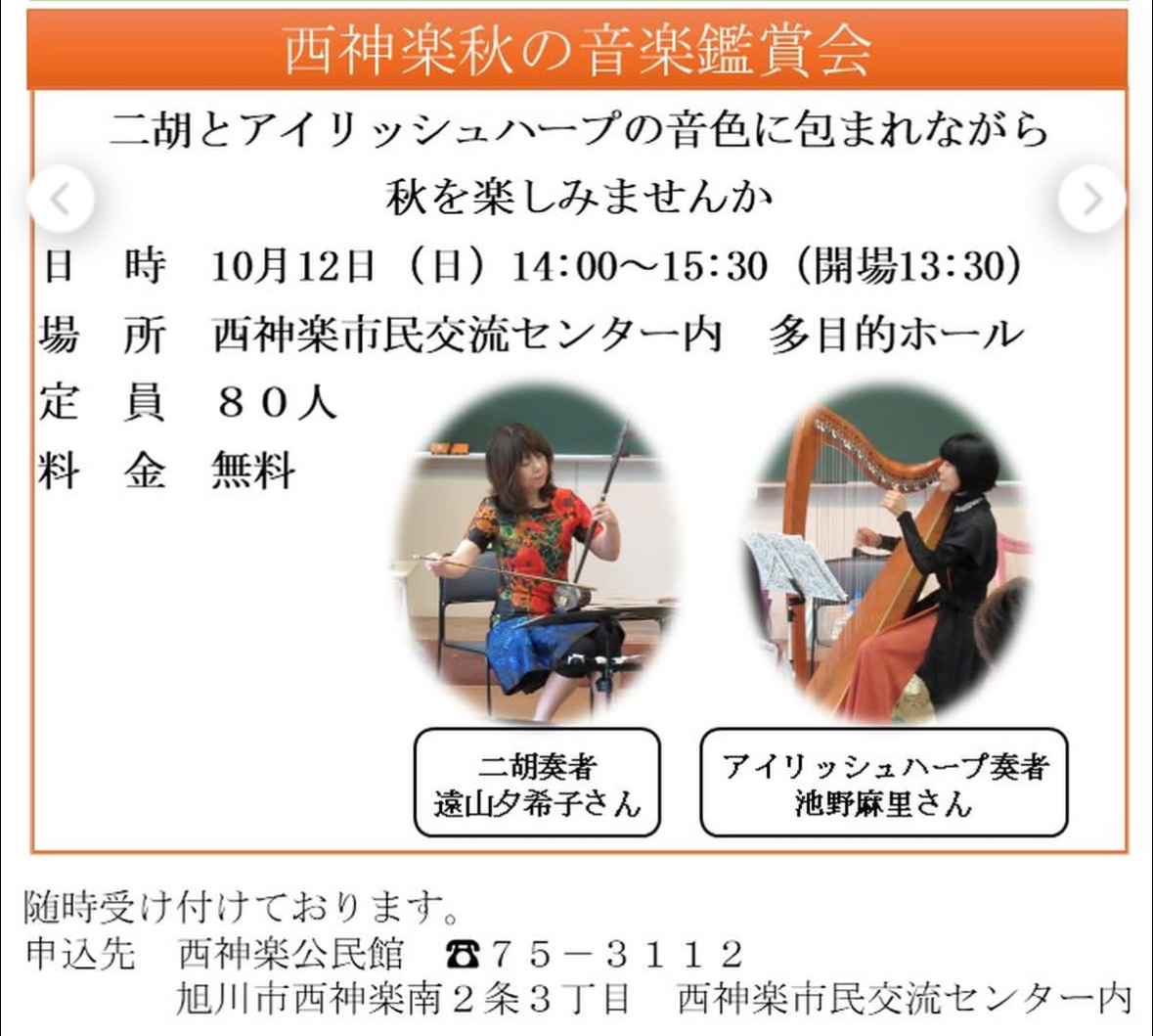 西神楽秋の音楽鑑賞会

二胡とアイリッシュハープの音色に包まれながら
秋を楽しみませんか

日　時　10月12日（日）14:00～15:30（開場13:30）
場　所　西神楽市民交流センター内　多目的ホール
定　員　８０人
料　金　無料

二胡奏者
遠山夕希子さん

アイリッシュハープ奏者
池野麻里さん

随時受け付けております。
申込先　西神楽公民館　☎７５－３１１２
旭川市西神楽南２条３丁目　西神楽市民交流センター内